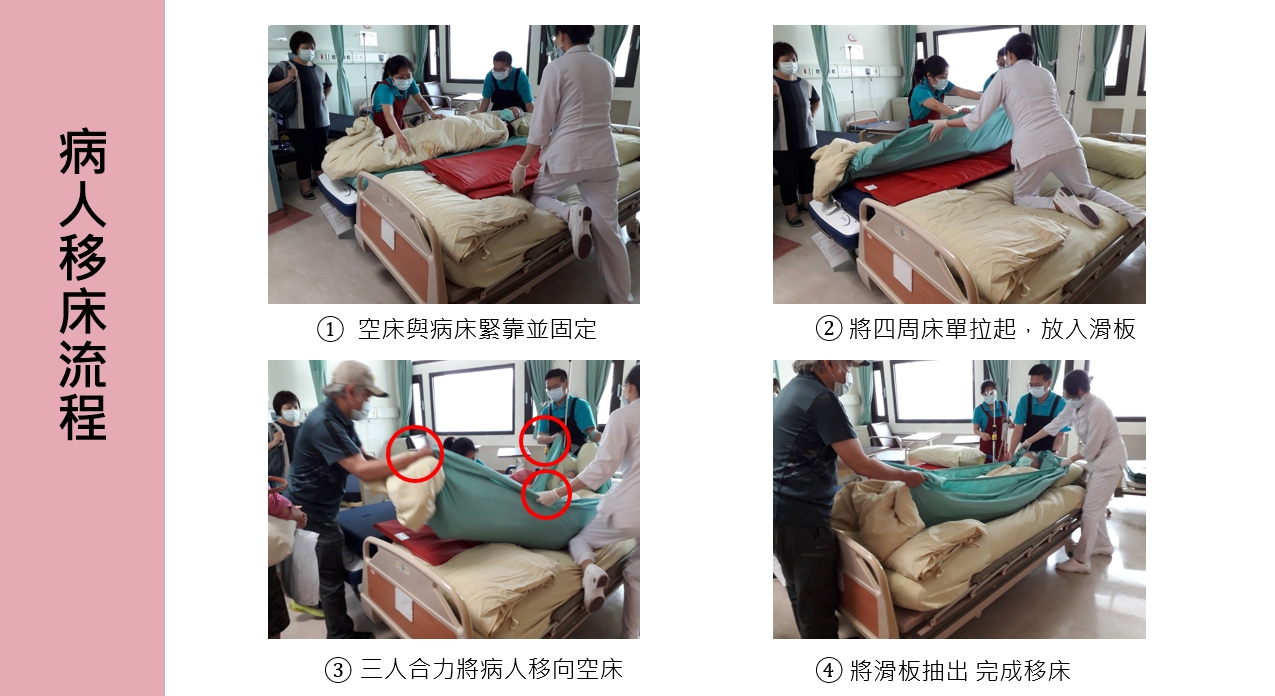 病人移床流程

① 空床與病床緊靠並固定

② 將四周床單拉起，放入滑板

③ 三人合力將病人移向空床

④ 將滑板抽出 完成移床